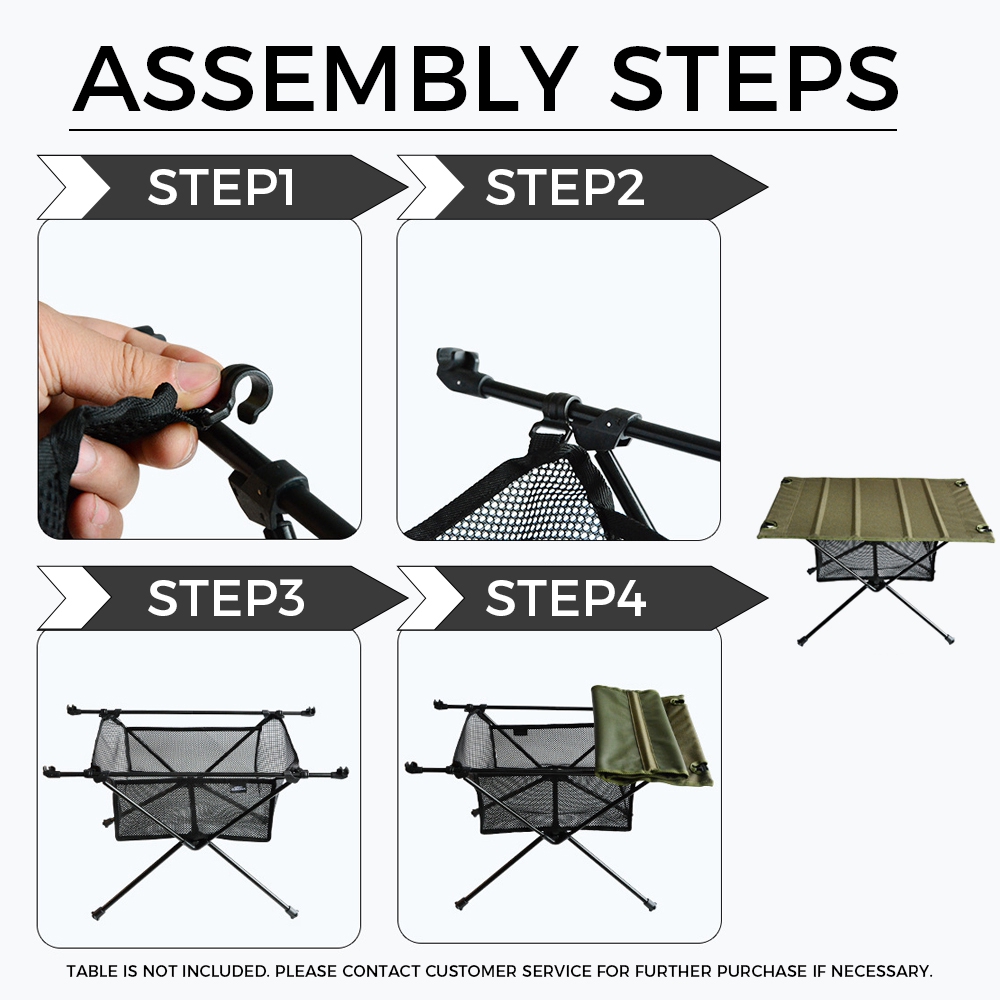 ASSEMBLY STEPS

STEP1

STEP2

STEP3

STEP4

TABLE IS NOT INCLUDED. PLEASE CONTACT CUSTOMER SERVICE FOR FURTHER PURCHASE IF NECESSARY.